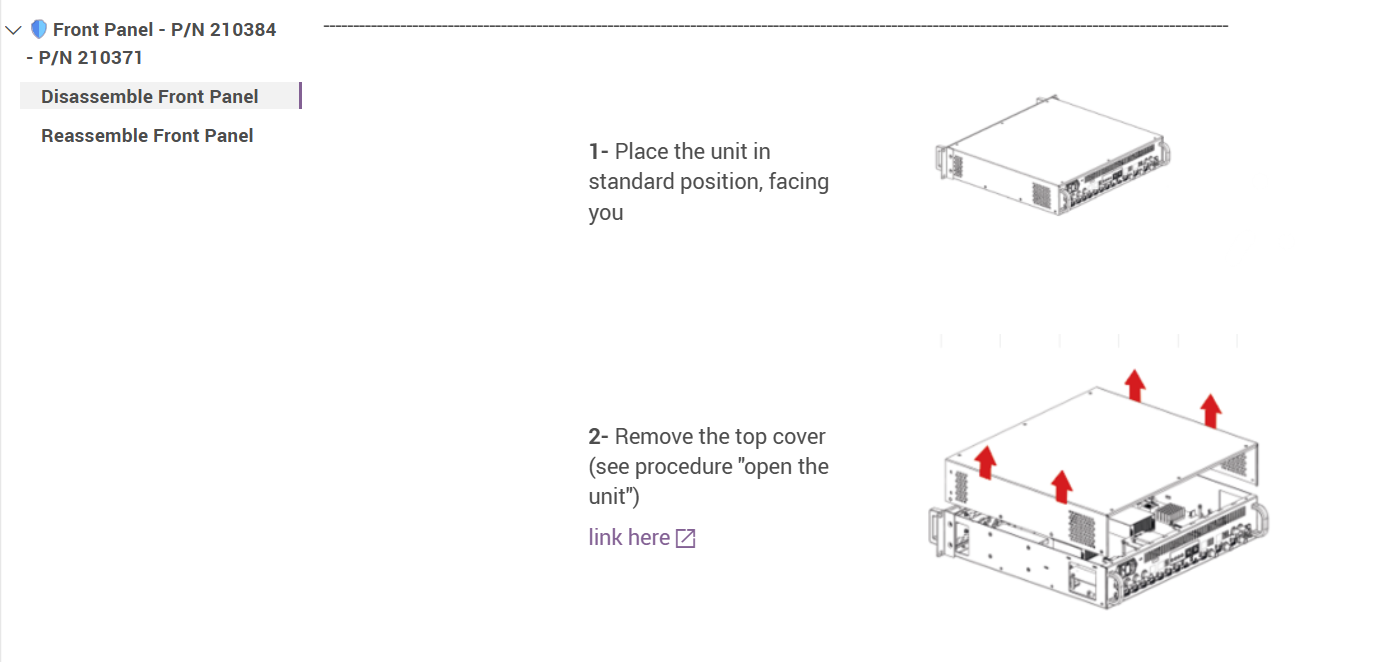 Front Panel - P/N 210384 - P/N 210371

Disassemble Front Panel

Reassemble Front Panel

**1-** Place the unit in standard position, facing you

**2-** Remove the top cover (see procedure "open the unit")

link here